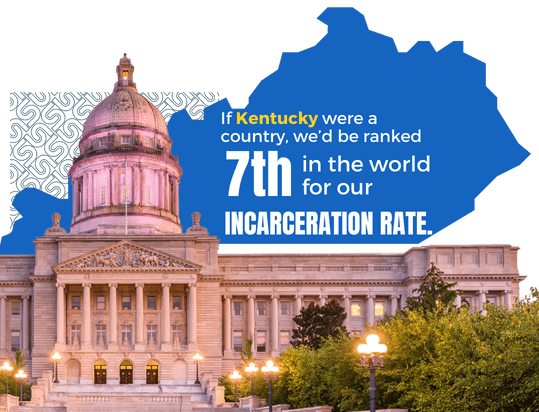 If Kentucky were a country, we'd be ranked 7th in the world for our INCARCERATION RATE.